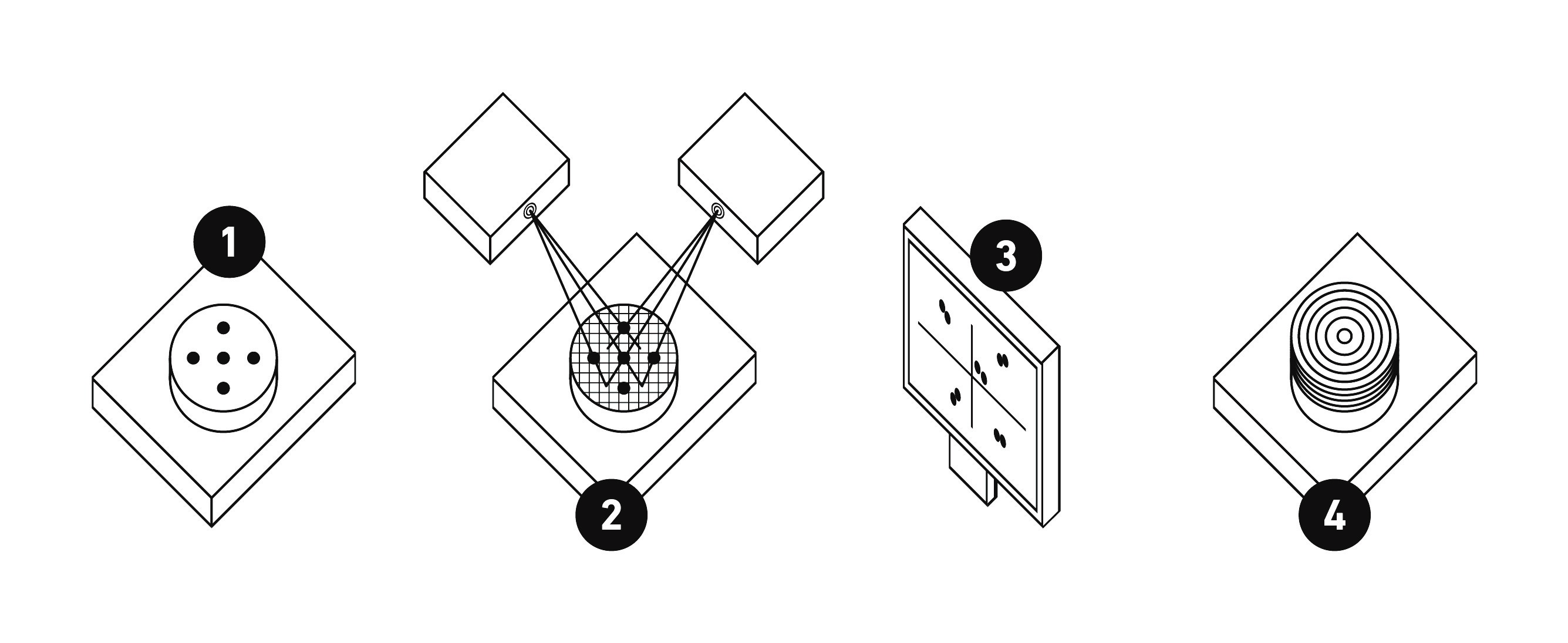 1

2

3

4